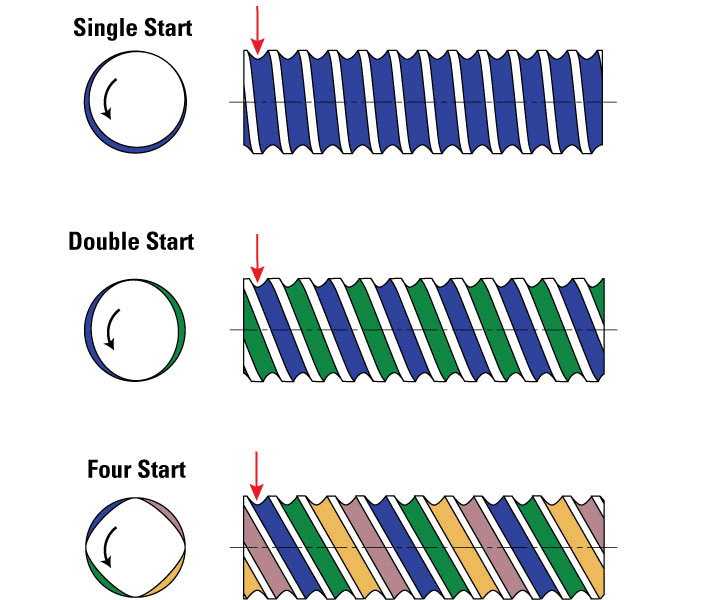 Single Start

Double Start

Four Start